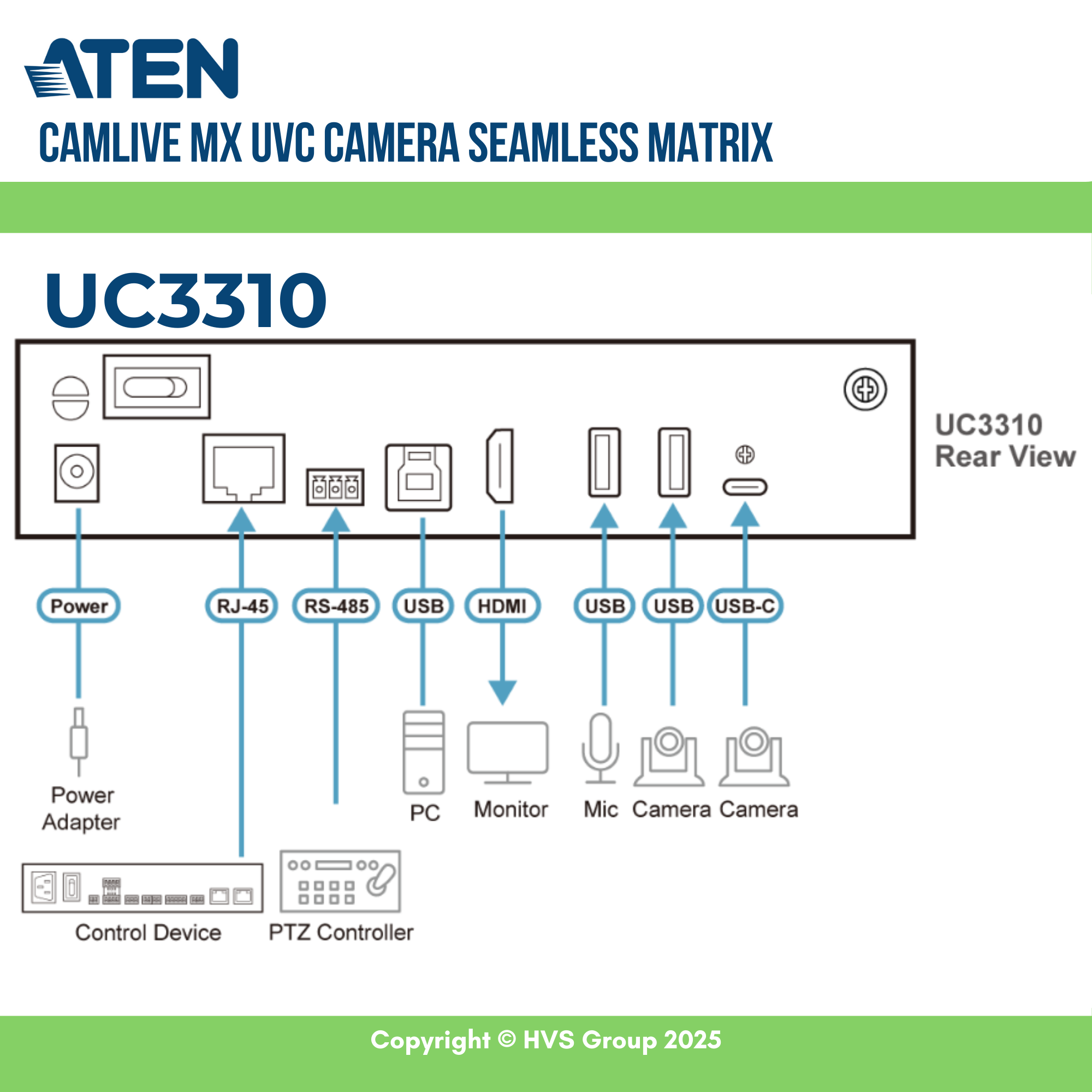 ATEN

CAMLIVE MX UVC CAMERA SEAMLESS MATRIX

UC3310

UC3310
Rear View

Power
RJ-45
RS-485
USB
HDMI
USB
USB
USB-C

Power Adapter
PC
Monitor
Mic
Camera
Camera

Control Device
PTZ Controller

Copyright © HVS Group 2025